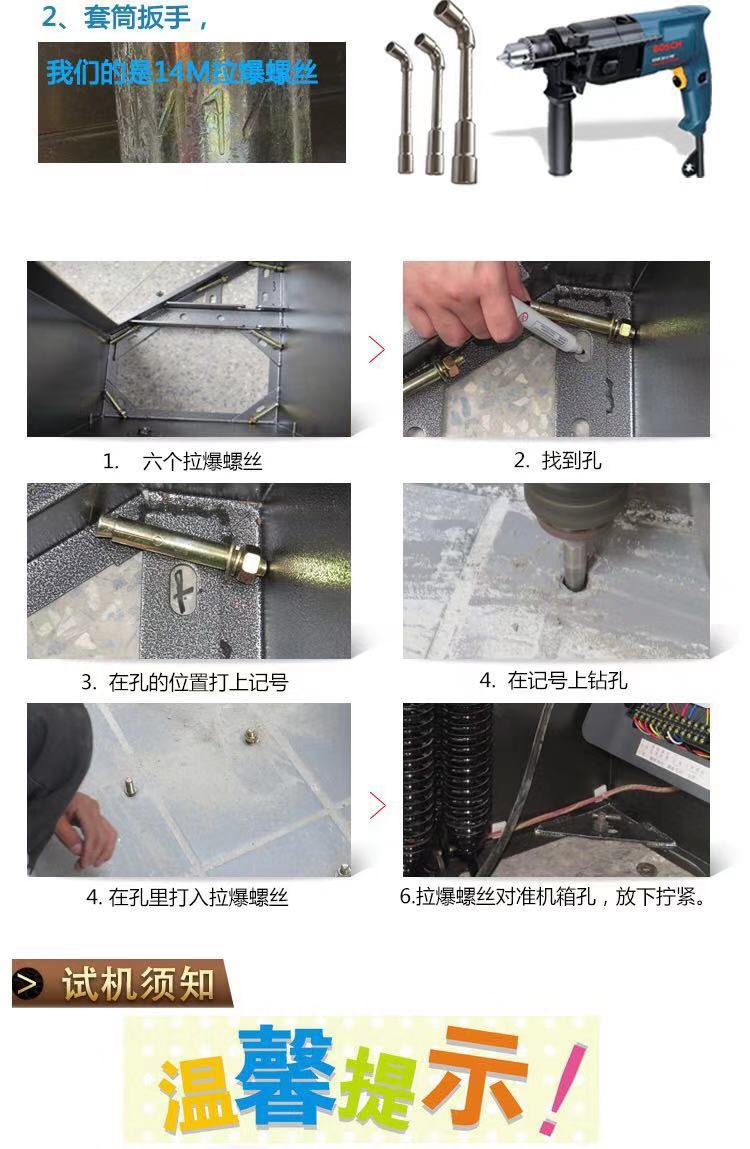 2、套筒扳手，

我们的是14M拉爆螺丝

BOSCH

1. 六个拉爆螺丝

2. 找到孔

3. 在孔的位置打上记号

4. 在记号上钻孔

4. 在孔里打入拉爆螺丝

6.拉爆螺丝对准机箱孔，放下拧紧。

试机须知

温馨提示！